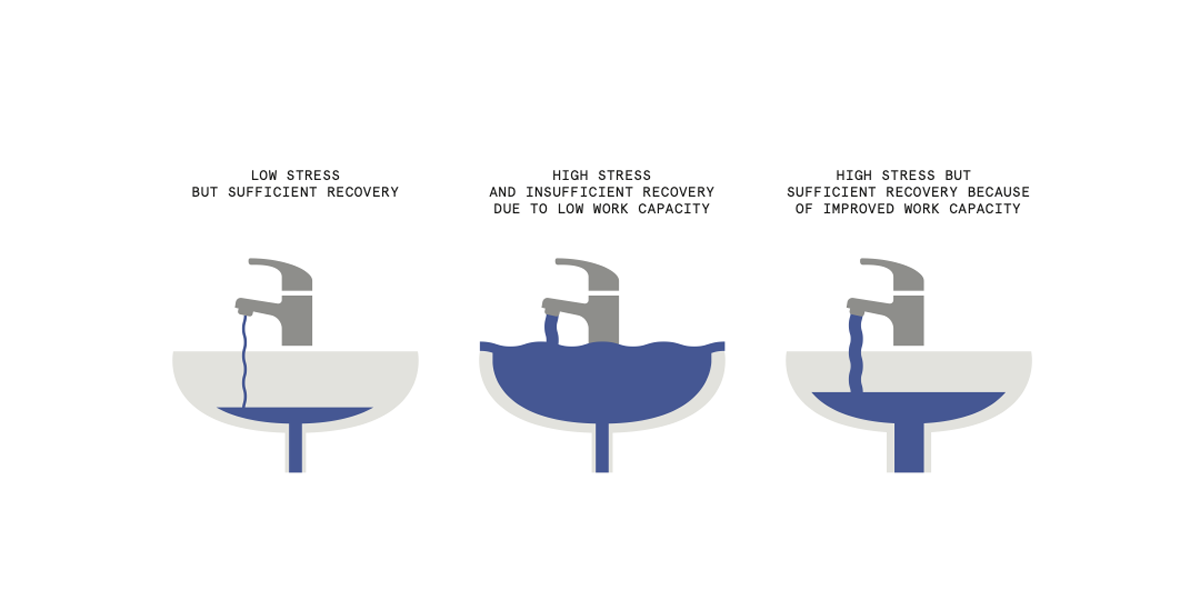 LOW STRESS
BUT SUFFICIENT RECOVERY

HIGH STRESS
AND INSUFFICIENT RECOVERY
DUE TO LOW WORK CAPACITY

HIGH STRESS BUT
SUFFICIENT RECOVERY BECAUSE
OF IMPROVED WORK CAPACITY